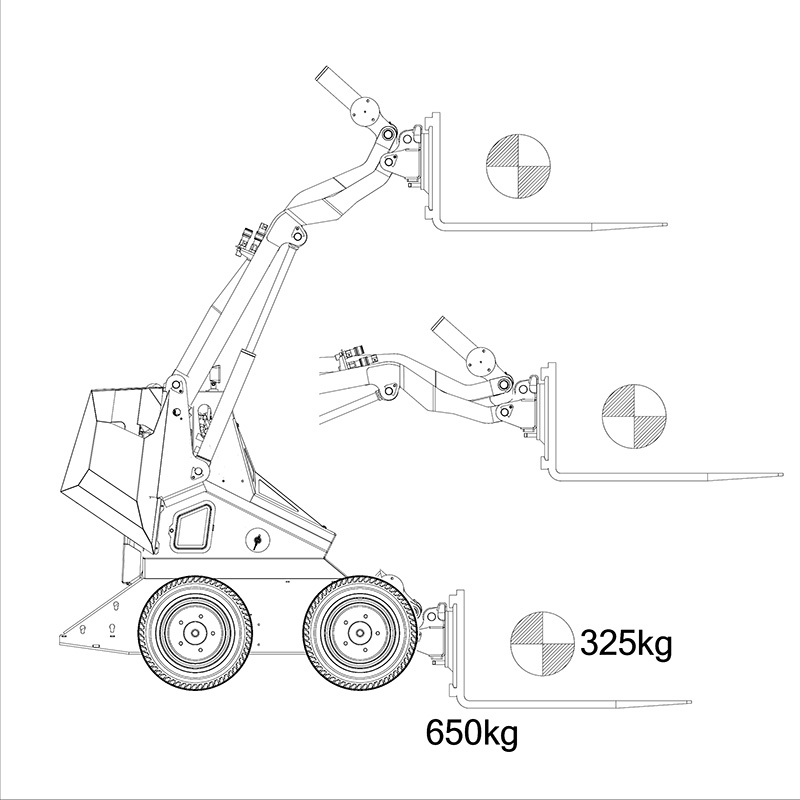 325kg

650kg